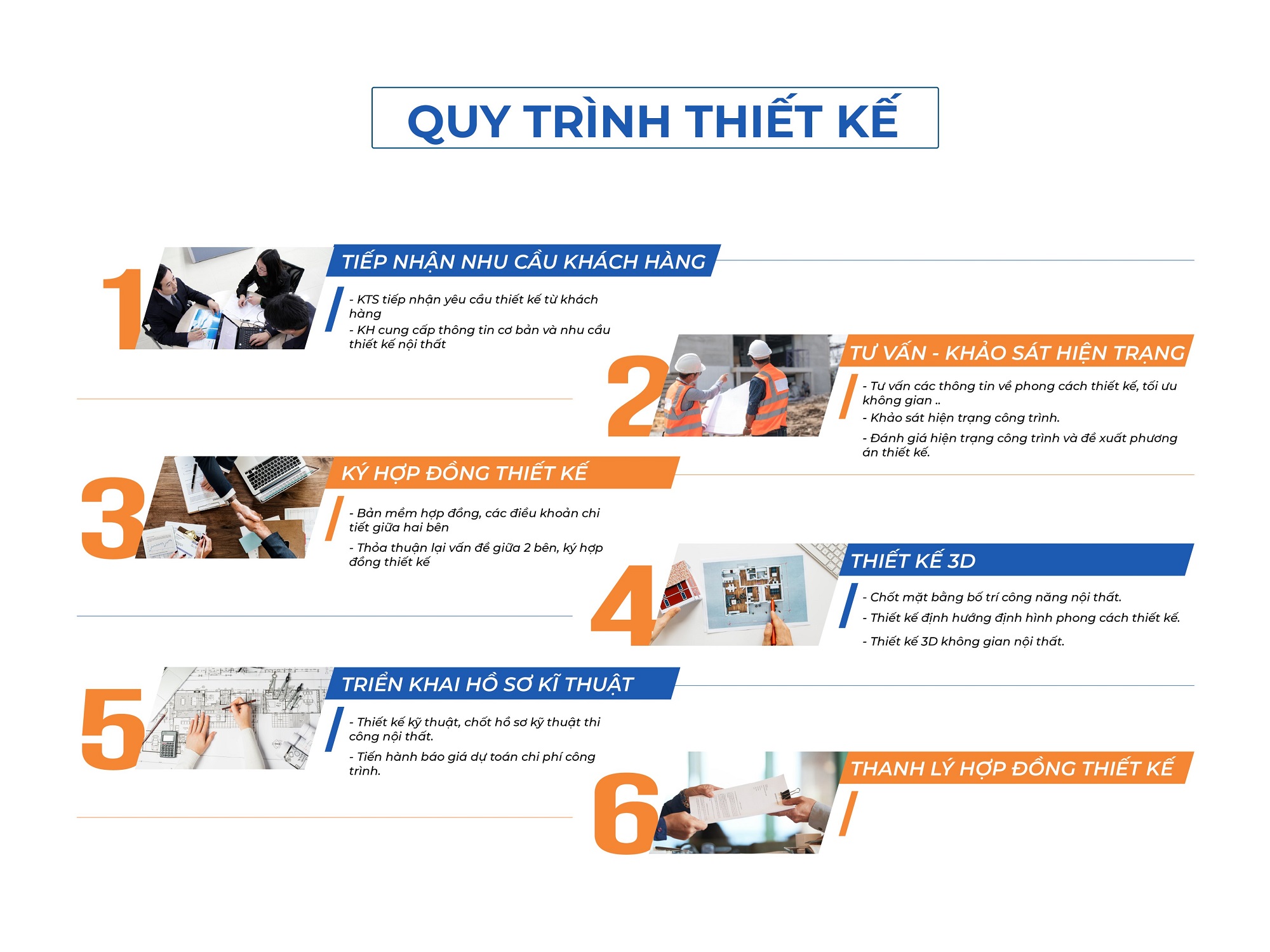 QUY TRÌNH THIẾT KẾ

1

TIẾP NHẬN NHU CẦU KHÁCH HÀNG

- KTS tiếp nhận yêu cầu thiết kế từ khách hàng
- KH cung cấp thông tin cơ bản và nhu cầu thiết kế nội thất

2

TƯ VẤN - KHẢO SÁT HIỆN TRẠNG

- Tư vấn các thông tin về phong cách thiết kế, tối ưu không gian ..
- Khảo sát hiện trạng công trình.
- Đánh giá hiện trạng công trình và đề xuất phương án thiết kế.

3

KÝ HỢP ĐỒNG THIẾT KẾ

- Bản mềm hợp đồng, các điều khoản chi tiết giữa hai bên
- Thỏa thuận lại vấn đề giữa 2 bên, ký hợp đồng thiết kế

4

THIẾT KẾ 3D

- Chốt mặt bằng bố trí công năng nội thất.
- Thiết kế định hướng định hình phong cách thiết kế.
- Thiết kế 3D không gian nội thất.

5

TRIỂN KHAI HỒ SƠ KĨ THUẬT

- Thiết kế kỹ thuật, chốt hồ sơ kỹ thuật thi công nội thất.
- Tiến hành báo giá dự toán chi phí công trình.

6

THANH LÝ HỢP ĐỒNG THIẾT KẾ